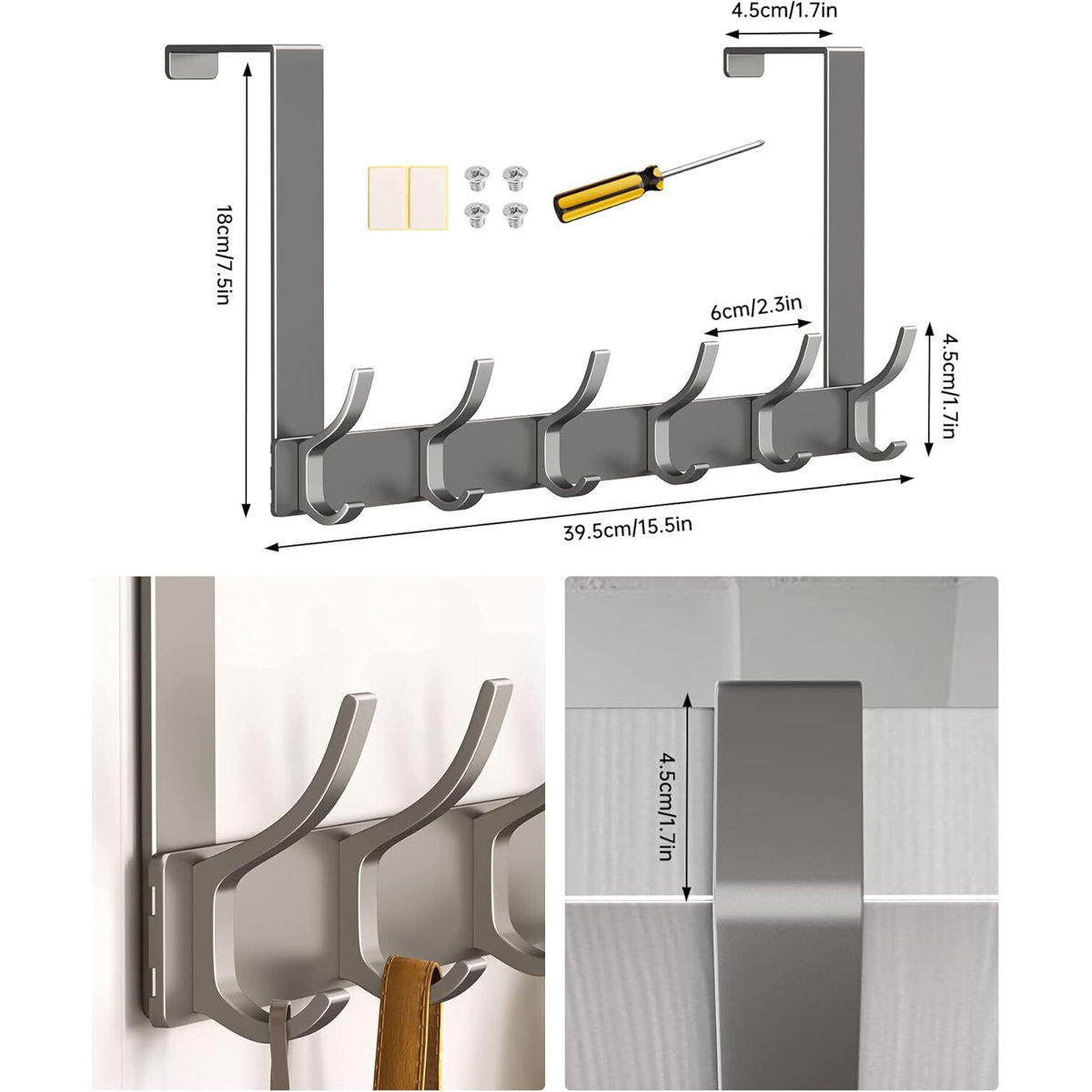 4.5cm/1.7in

18cm/7.5in

6cm/2.3in

4.5cm/1.7in

39.5cm/15.5in

4.5cm/1.7in